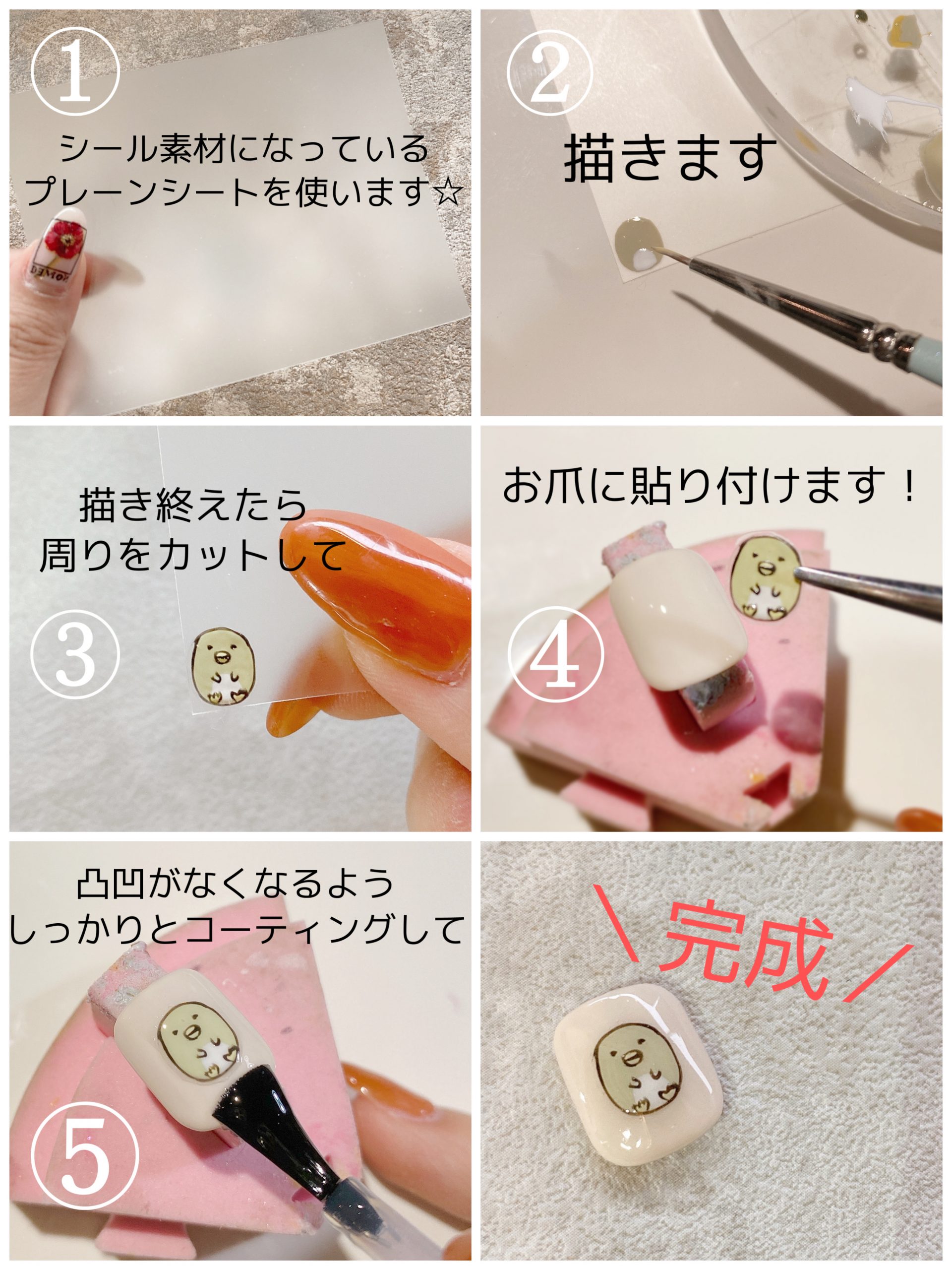 ①
シール素材になっている
プレーンシートを使います☆

②
描きます

描き終えたら
周りをカットして
③

お爪に貼り付けます！
④

凸凹がなくなるよう
しっかりとコーティングして
⑤

＼完成／